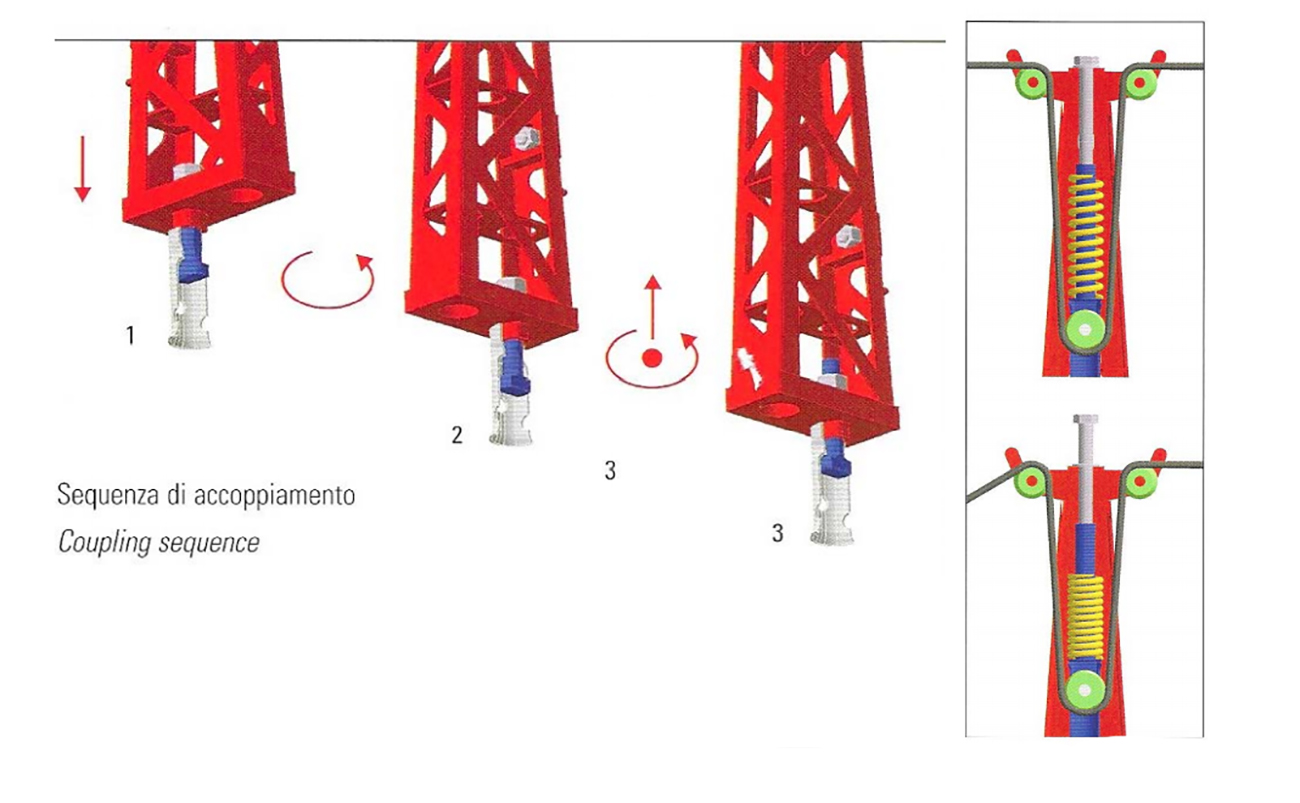 1

2

3

3

Sequenza di accoppiamento

Coupling sequence